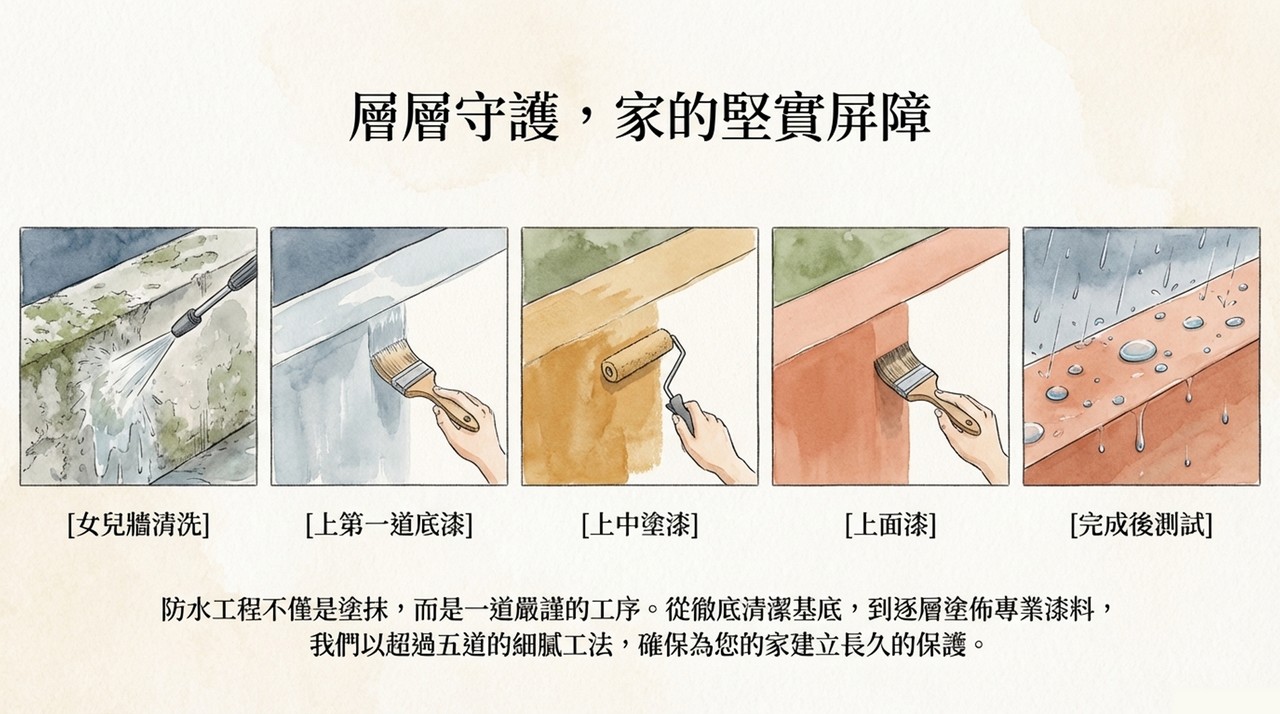 層層守護，家的堅實屏障

[女兒牆清洗]

[上第一道底漆]

[上中塗漆]

[上面漆]

[完成後測試]

防水工程不僅是塗抹，而是一道嚴謹的工序。從徹底清潔基底，到逐層塗佈專業漆料，我們以超過五道的細膩工法，確保為您的家建立長久的保護。